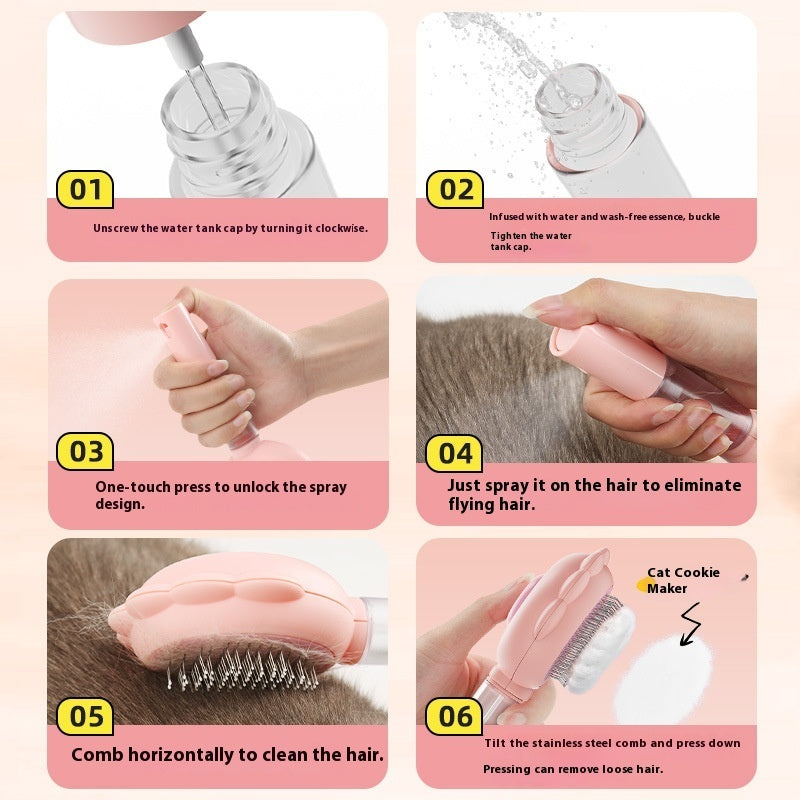 01

Unscrew the water tank cap by turning it clockwise.

02

Infused with water and wash-free essence, buckle

Tighten the water tank cap.

03

One-touch press to unlock the spray design.

04

Just spray it on the hair to eliminate flying hair.

05

Comb horizontally to clean the hair.

Cat Cookie Maker

06

Tilt the stainless steel comb and press down

Pressing can remove loose hair.