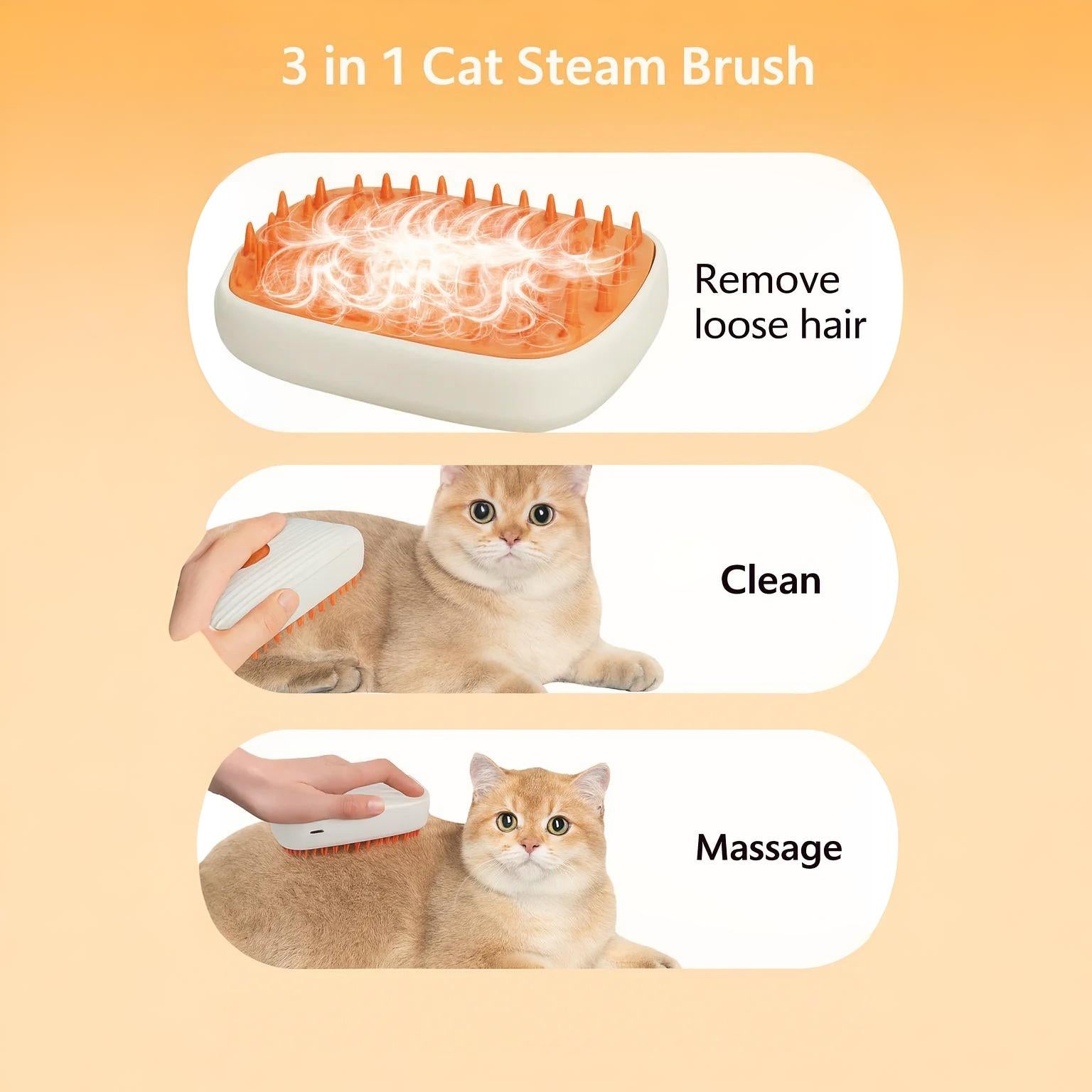 3 in 1 Cat Steam Brush

Remove loose hair

Clean

Massage